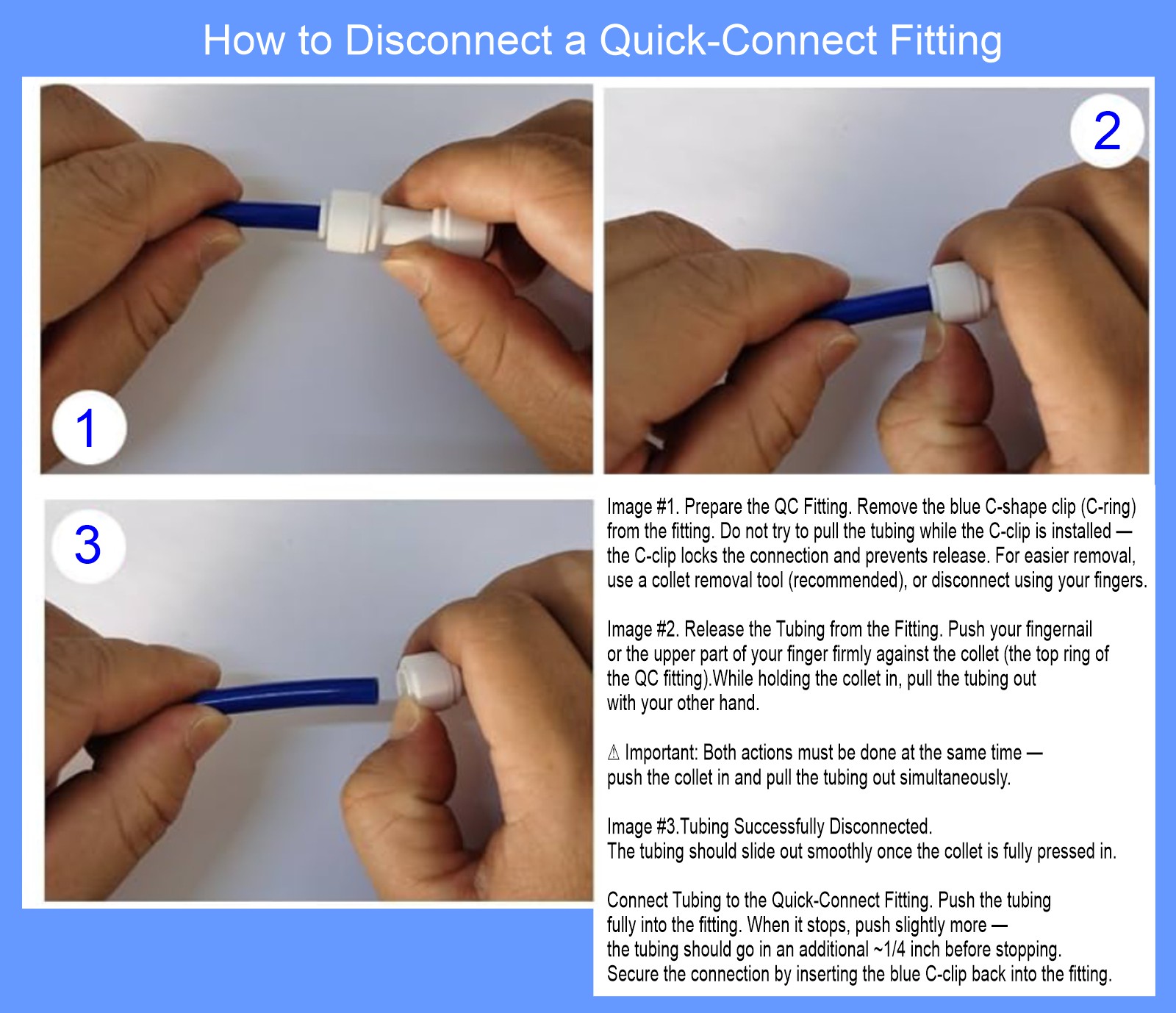 How to Disconnect a Quick-Connect Fitting

1

2

3

Image #1. Prepare the QC Fitting. Remove the blue C-shape clip (C-ring) from the fitting. Do not try to pull the tubing while the C-clip is installed — the C-clip locks the connection and prevents release. For easier removal, use a collet removal tool (recommended), or disconnect using your fingers.

Image #2. Release the Tubing from the Fitting. Push your fingernail or the upper part of your finger firmly against the collet (the top ring of the QC fitting).While holding the collet in, pull the tubing out with your other hand.

⚠ Important: Both actions must be done at the same time — push the collet in and pull the tubing out simultaneously.

Image #3.Tubing Successfully Disconnected.
The tubing should slide out smoothly once the collet is fully pressed in.

Connect Tubing to the Quick-Connect Fitting. Push the tubing fully into the fitting. When it stops, push slightly more — the tubing should go in an additional ~1/4 inch before stopping. Secure the connection by inserting the blue C-clip back into the fitting.